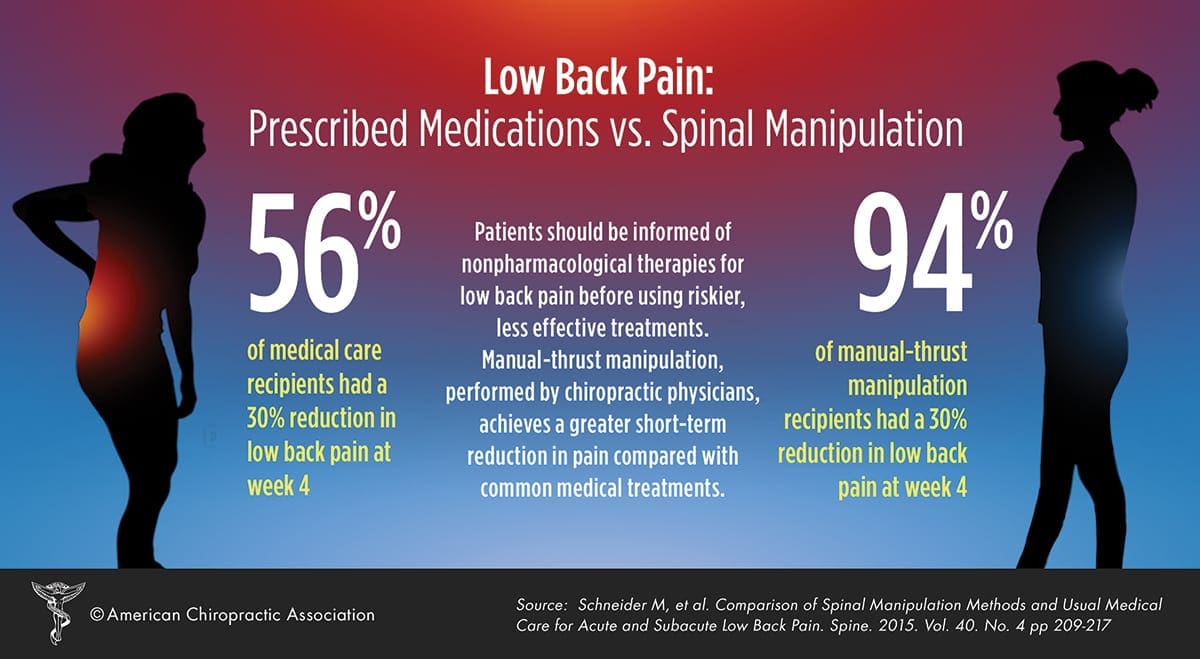 Low Back Pain:
Prescribed Medications vs. Spinal Manipulation

56%

of medical care recipients had a 30% reduction in low back pain at week 4

Patients should be informed of nonpharmacological therapies for low back pain before using riskier, less effective treatments. Manual-thrust manipulation, performed by chiropractic physicians, achieves a greater short-term reduction in pain compared with common medical treatments.

94%

of manual-thrust manipulation recipients had a 30% reduction in low back pain at week 4

©American Chiropractic Association

Source: Schneider M, et al. Comparison of Spinal Manipulation Methods and Usual Medical Care for Acute and Subacute Low Back Pain. Spine. 2015. Vol. 40. No. 4 pp 209-217